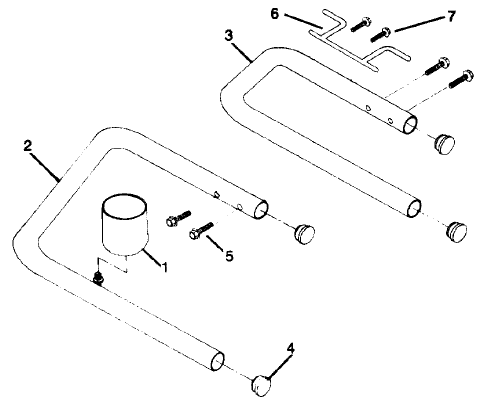 6
7
3
2
5
1
4